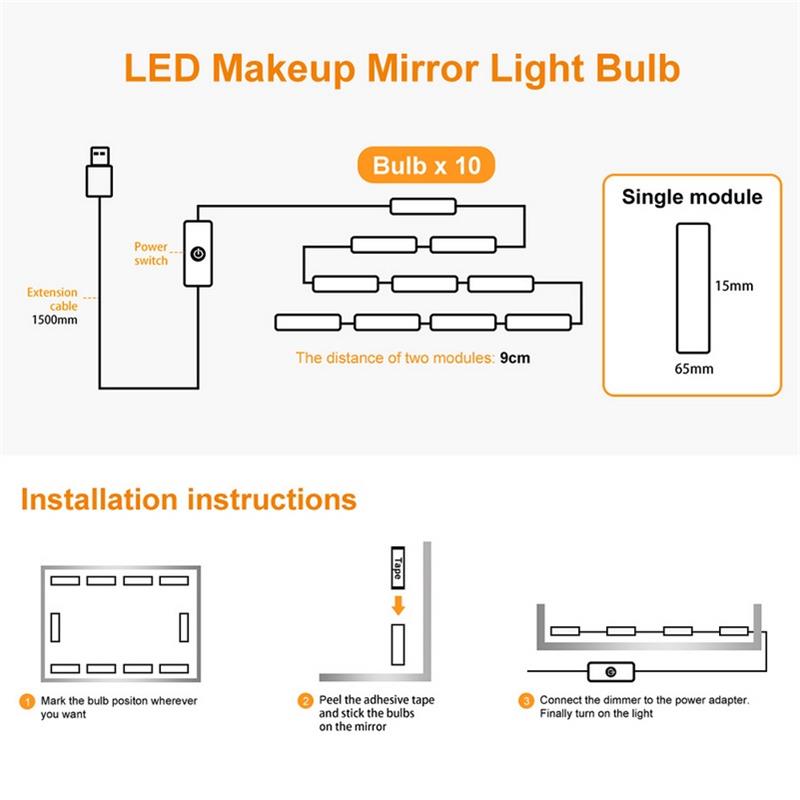 LED Makeup Mirror Light Bulb

Bulb x 10

Power switch

Extension cable
1500mm

The distance of two modules: 9cm

Single module

15mm

65mm

Installation instructions

Tape

1 Mark the bulb positon wherever you want

2 Peel the adhesive tape and stick the bulbs on the mirror

3 Connect the dimmer to the power adapter. Finally turn on the light