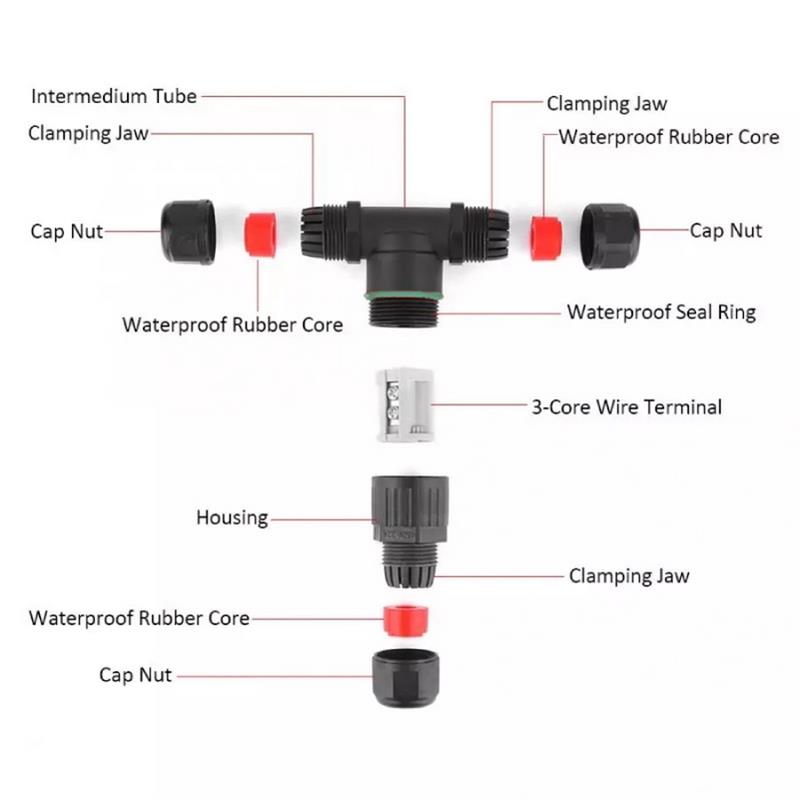 Intermedium Tube

Clamping Jaw

Clamping Jaw

Waterproof Rubber Core

Cap Nut

Cap Nut

Waterproof Rubber Core

Waterproof Seal Ring

3-Core Wire Terminal

Housing

Clamping Jaw

Waterproof Rubber Core

Cap Nut