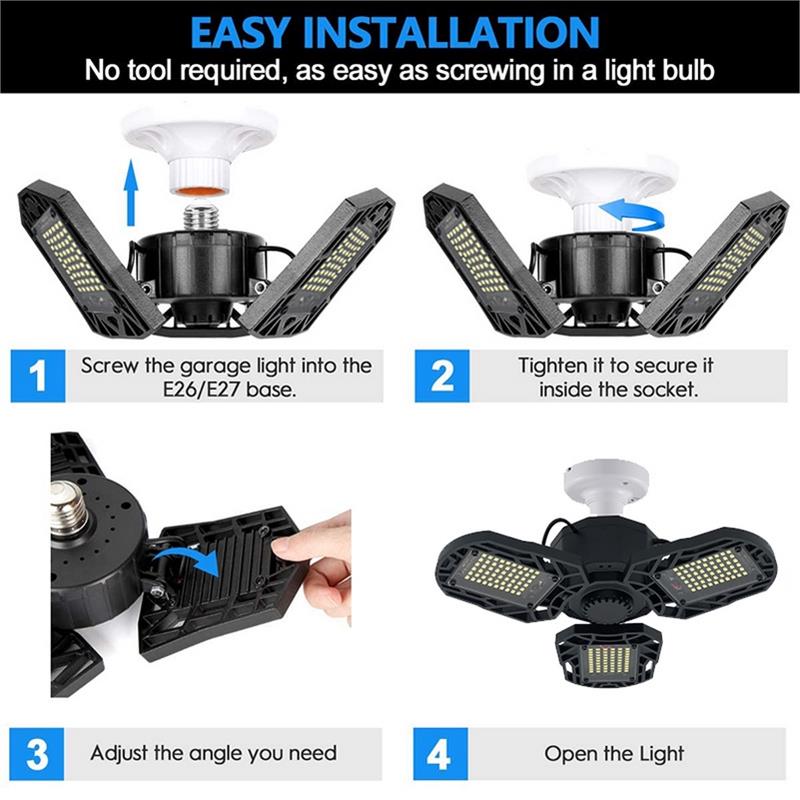 EASY INSTALLATION
No tool required, as easy as screwing in a light bulb

1 Screw the garage light into the E26/E27 base.

2 Tighten it to secure it inside the socket.

3 Adjust the angle you need

4 Open the Light