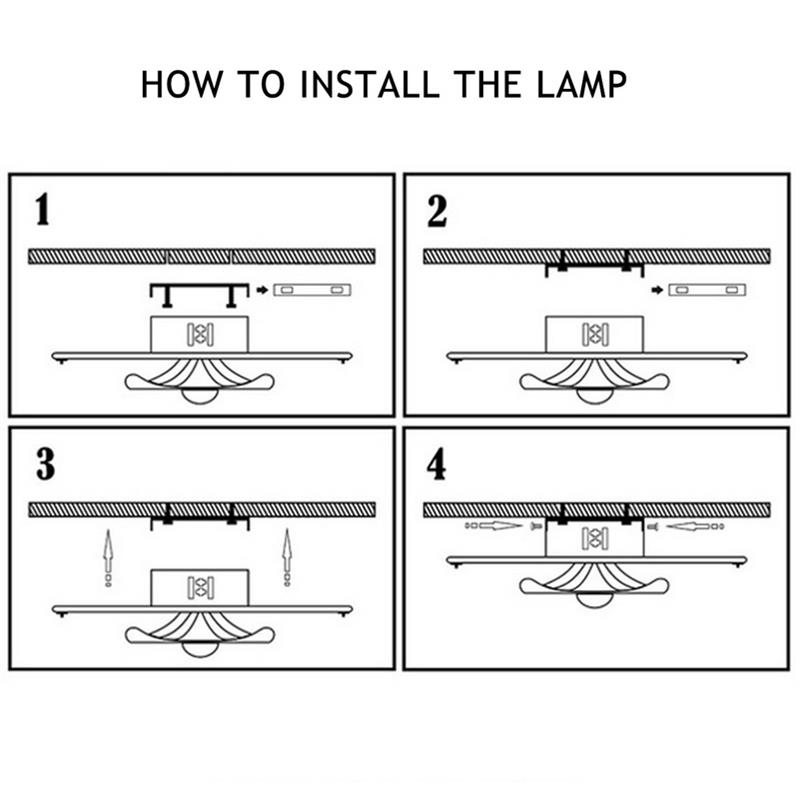 HOW TO INSTALL THE LAMP

1

2

3

4