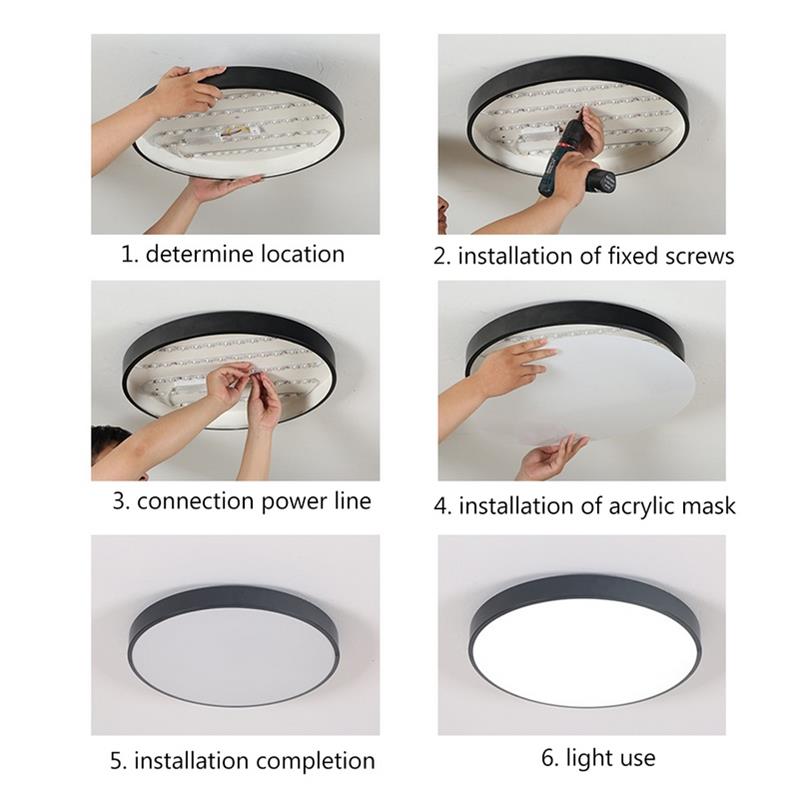 1. determine location

2. installation of fixed screws

3. connection power line

4. installation of acrylic mask

5. installation completion

6. light use